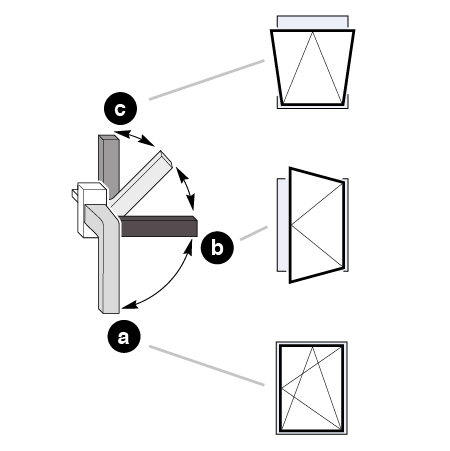 c

b

a