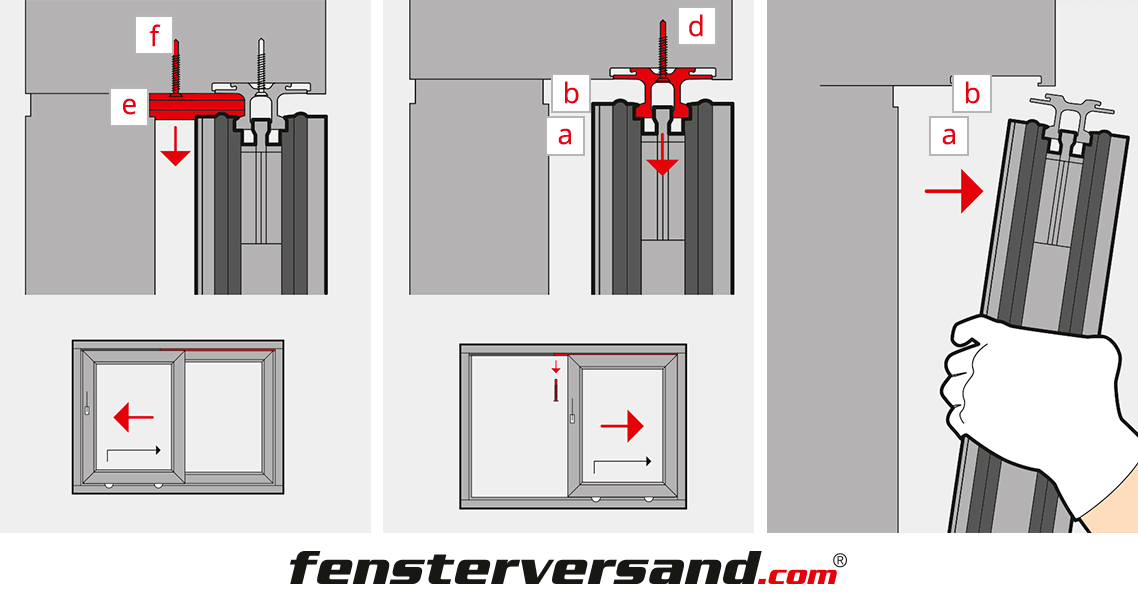 f

e

d

b

a

b

a

fensterversand.com®