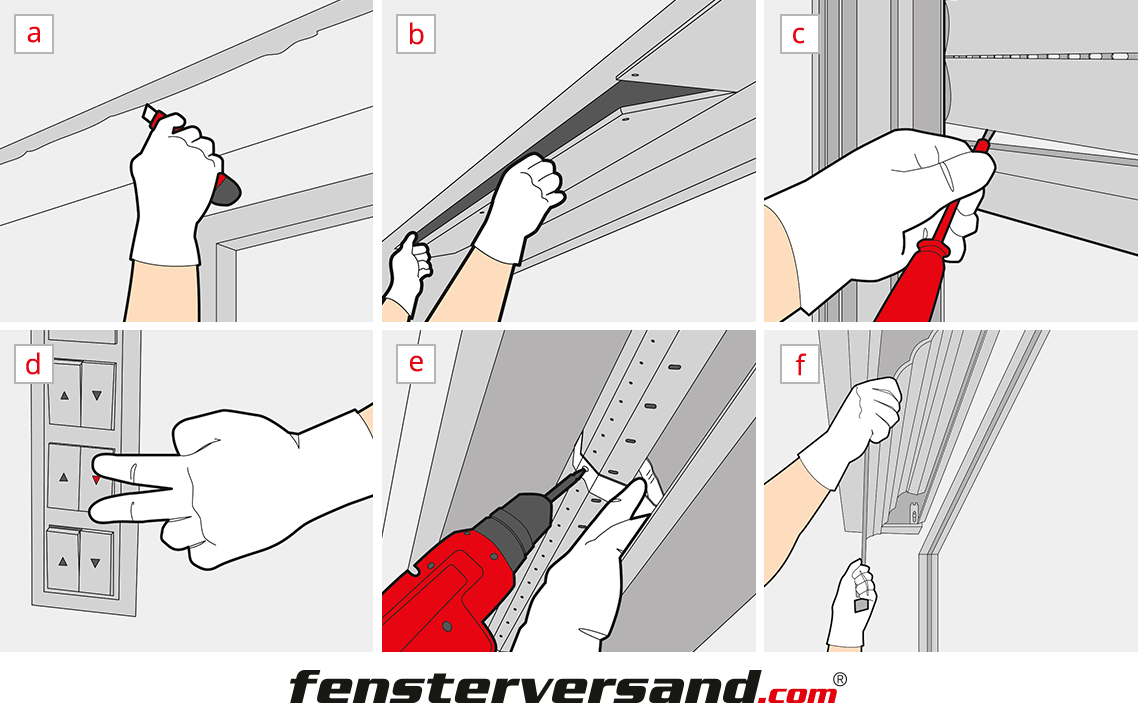 a

b

c

d

e

f

fensterversand.com®