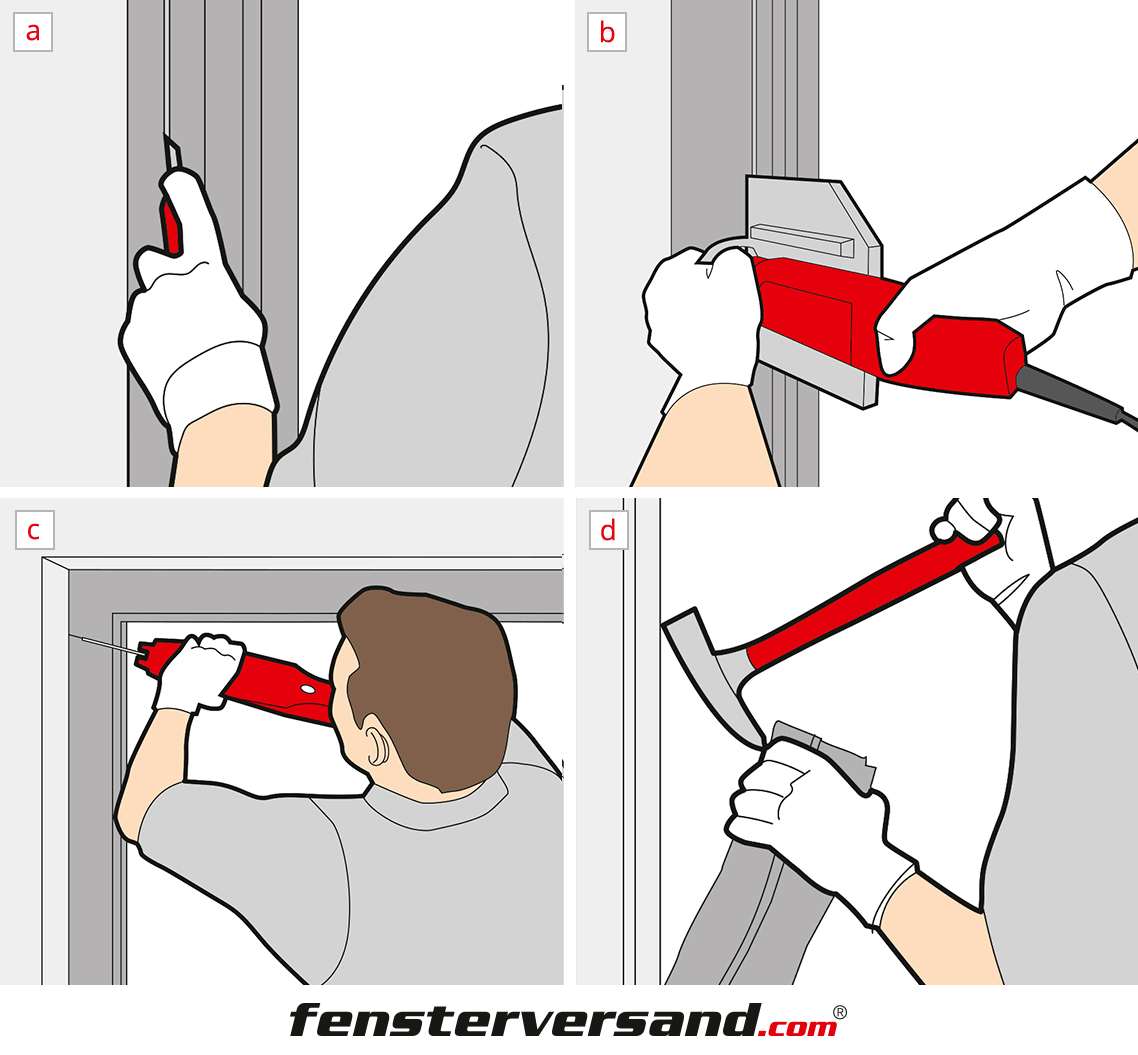 a

b

c

d

fensterversand.com®