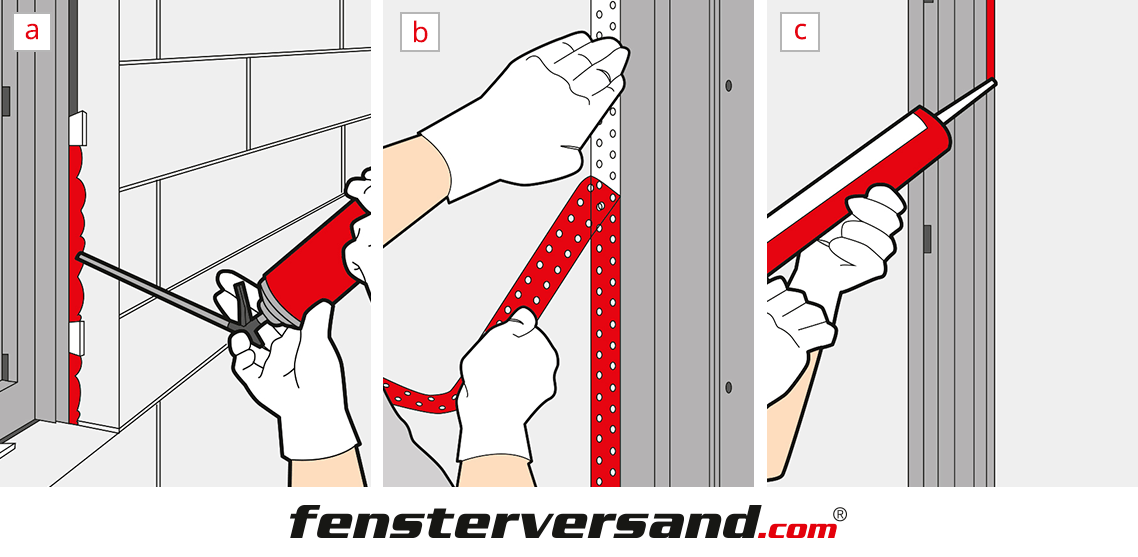 a

b

c

fensterversand.com®